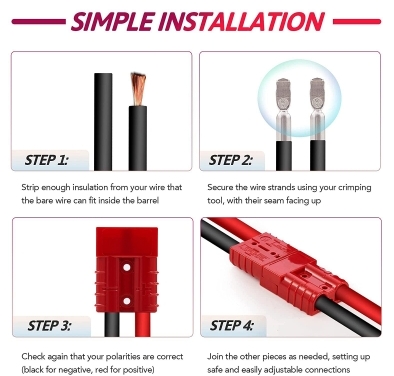 SIMPLE INSTALLATION

STEP 1:

Strip enough insulation from your wire that the bare wire can fit inside the barrel

STEP 2:

Secure the wire strands using your crimping tool, with their seam facing up

STEP 3:

Check again that your polarities are correct (black for negative, red for positive)

STEP 4:

Join the other pieces as needed, setting up safe and easily adjustable connections