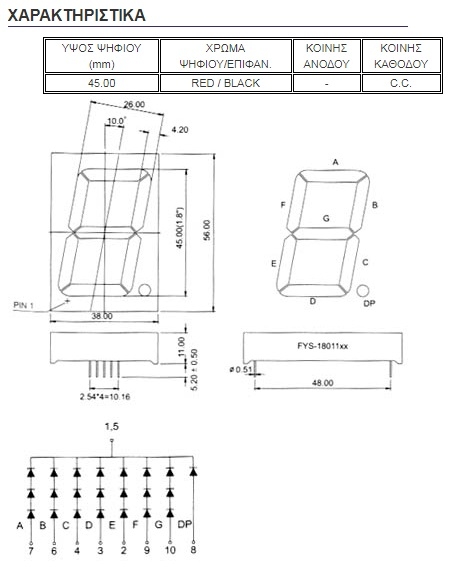 ΧΑΡΑΚΤΗΡΙΣΤΙΚΑ

| ΥΨΟΣ ΨΗΦΙΟΥ (mm) | ΧΡΩΜΑ ΨΗΦΙΟΥ/ΕΠΙΦΑΝ. | ΚΟΙΝΗΣ ΑΝΟΔΟΥ | ΚΟΙΝΗΣ ΚΑΘΟΔΟΥ |
|---|---|---|---|
| 45.00 | RED / BLACK | - | C.C. |

26.00
10.0°
4.20
45.00(1.8")
56.00
PIN 1
38.00
11.00
5.20 ± 0.50
2.54*4=10.16

A
F
B
G
E
C
D
DP

FYS-18011xx
ø 0.51
48.00

1,5
A B C D E F G DP
7 6 4 3 2 9 10 8